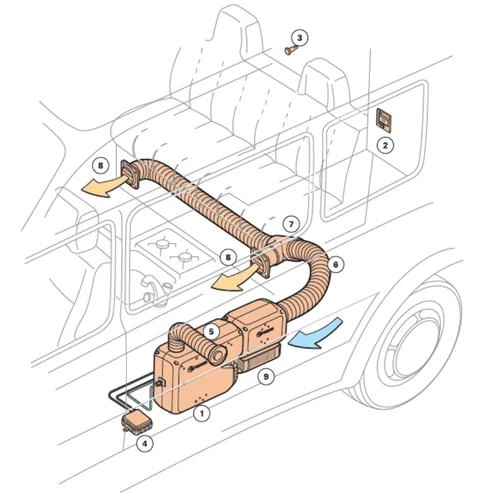 3
2
8
7
8
6
5
9
1
4